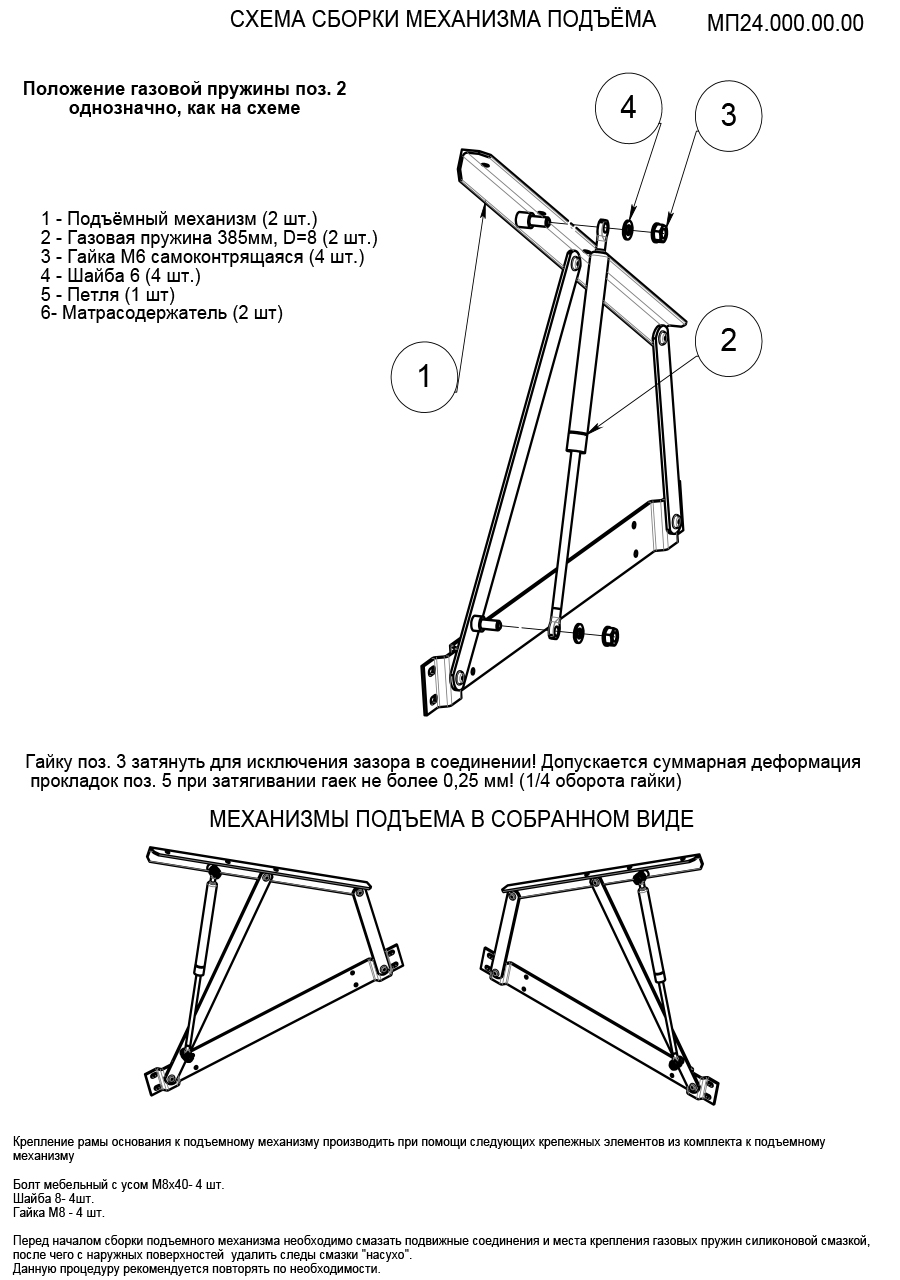 СХЕМА СБОРКИ МЕХАНИЗМА ПОДЪЁМА

МП24.000.00.00

Положение газовой пружины поз. 2 однозначно, как на схеме

1 - Подъёмный механизм (2 шт.)
2 - Газовая пружина 385мм, D=8 (2 шт.)
3 - Гайка М6 самоконтрящаяся (4 шт.)
4 - Шайба 6 (4 шт.)
5 - Петля (1 шт)
6- Матрасодержатель (2 шт)

4

3

1

2

Гайку поз. 3 затянуть для исключения зазора в соединении! Допускается суммарная деформация прокладок поз. 5 при затягивании гаек не более 0,25 мм! (1/4 оборота гайки)

МЕХАНИЗМЫ ПОДЪЕМА В СОБРАННОМ ВИДЕ

Крепление рамы основания к подъемному механизму производить при помощи следующих крепежных элементов из комплекта к подъемному механизму

Болт мебельный с усом М8х40- 4 шт.
Шайба 8- 4шт.
Гайка М8 - 4 шт.

Перед началом сборки подъемного механизма необходимо смазать подвижные соединения и места крепления газовых пружин силиконовой смазкой, после чего с наружных поверхностей удалить следы смазки "насухо".
Данную процедуру рекомендуется повторять по необходимости.